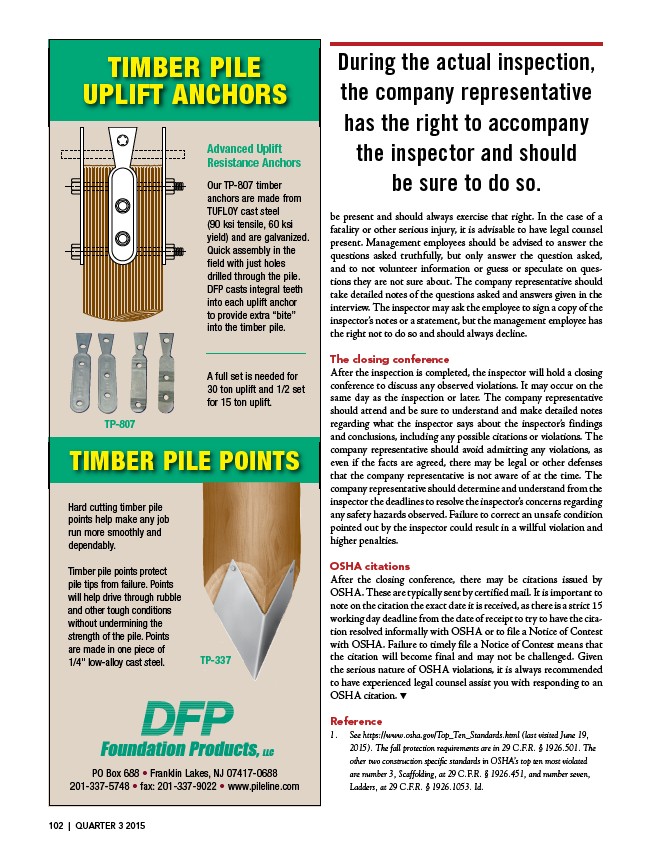 TIMBER PILE UPLIFT ANCHORS

Advanced Uplift Resistance Anchors

Our TP-807 timber anchors are made from TUFLOY cast steel (90 ksi tensile, 60 ksi yield) and are galvanized. Quick assembly in the field with just holes drilled through the pile. DFP casts integral teeth into each uplift anchor to provide extra "bite" into the timber pile.

A full set is needed for 30 ton uplift and 1/2 set for 15 ton uplift.

TP-807

TIMBER PILE POINTS

Hard cutting timber pile points help make any job run more smoothly and dependably.

Timber pile points protect pile tips from failure. Points will help drive through rubble and other tough conditions without undermining the strength of the pile. Points are made in one piece of 1/4" low-alloy cast steel.

TP-337

DFP Foundation Products, LLC

PO Box 688 • Franklin Lakes, NJ 07417-0688
201-337-5748 • fax: 201-337-9022 • www.pileline.com

During the actual inspection, the company representative has the right to accompany the inspector and should be sure to do so.

be present and should always exercise that right. In the case of a fatality or other serious injury, it is advisable to have legal counsel present. Management employees should be advised to answer the questions asked truthfully, but only answer the question asked, and to not volunteer information or guess or speculate on questions they are not sure about. The company representative should take detailed notes of the questions asked and answers given in the interview. The inspector may ask the employee to sign a copy of the inspector's notes or a statement, but the management employee has the right not to do so and should always decline.

The closing conference
After the inspection is completed, the inspector will hold a closing conference to discuss any observed violations. It may occur on the same day as the inspection or later. The company representative should attend and be sure to understand and make detailed notes regarding what the inspector says about the inspector's findings and conclusions, including any possible citations or violations. The company representative should avoid admitting any violations, as even if the facts are agreed, there may be legal or other defenses that the company representative is not aware of at the time. The company representative should determine and understand from the inspector the deadlines to resolve the inspector's concerns regarding any safety hazards observed. Failure to correct an unsafe condition pointed out by the inspector could result in a willful violation and higher penalties.

OSHA citations
After the closing conference, there may be citations issued by OSHA. These are typically sent by certified mail. It is important to note on the citation the exact date it is received, as there is a strict 15 working day deadline from the date of receipt to try to have the citation resolved informally with OSHA or to file a Notice of Contest with OSHA. Failure to timely file a Notice of Contest means that the citation will become final and may not be challenged. Given the serious nature of OSHA violations, it is always recommended to have experienced legal counsel assist you with responding to an OSHA citation. ▼

Reference
1. See https://www.osha.gov/Top_Ten_Standards.html (last visited June 19, 2015). The fall protection requirements are in 29 C.F.R. § 1926.501. The other two construction specific standards in OSHA's top ten most violated are number 3, Scaffolding, at 29 C.F.R. § 1926.451, and number seven, Ladders, at 29 C.F.R. § 1926.1053. Id.

102 | QUARTER 3 2015